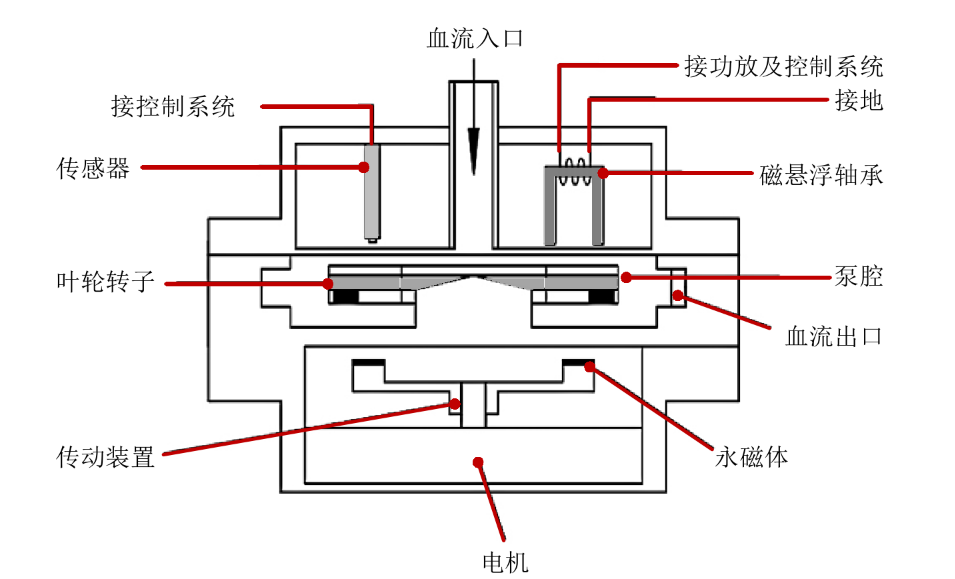 血流入口
接功放及控制系统
接控制系统
接地
传感器
磁悬浮轴承
叶轮转子
泵腔
血流出口
传动装置
永磁体
电机